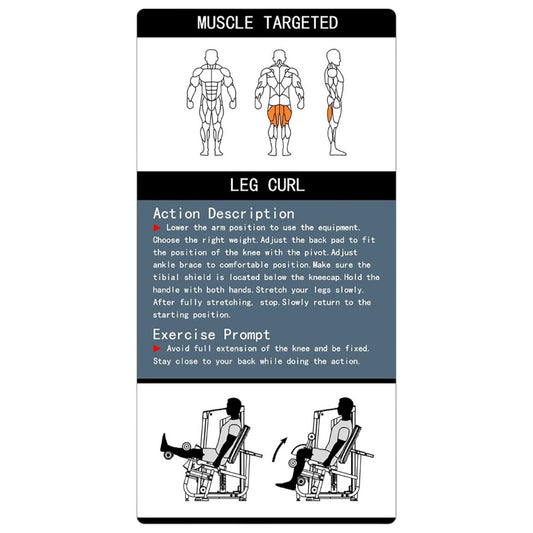 MUSCLE TARGETED

LEG CURL

Action Description

▶ Lower the arm position to use the equipment. Choose the right weight.Adjust the back pad to fit the position of the knee with the pivot.Adjust ankle brace to comfortable position.Make sure the tibial shield is located below the kneecap.Hold the handle with both hands.Stretch your legs slowly. After fully stretching, stop.Slowly return to the starting position.

Exercise Prompt

▶ Avoid full extension of the knee and be fixed. Stay close to your back while doing the action.